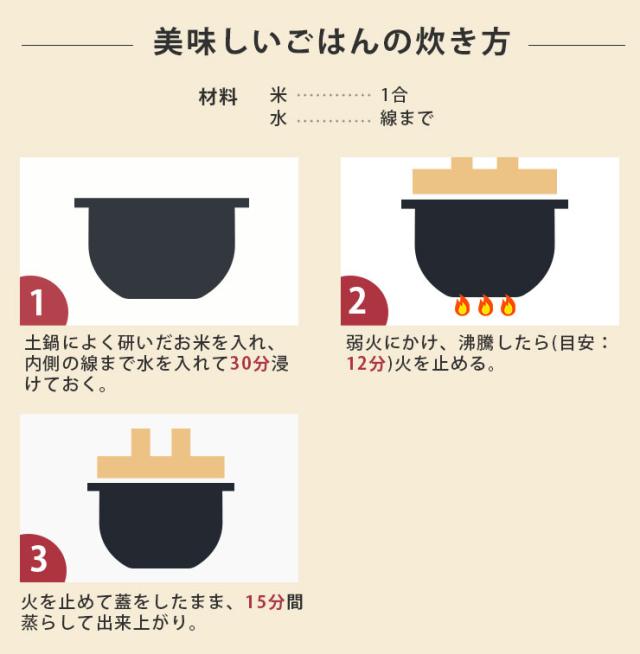 美味しいごはんの炊き方

材料　米 ………… 1合
　　　水 ………… 線まで

1

土鍋によく研いだお米を入れ、内側の線まで水を入れて30分浸けておく。

2

弱火にかけ、沸騰したら(目安：12分)火を止める。

3

火を止めて蓋をしたまま、15分間蒸らして出来上がり。