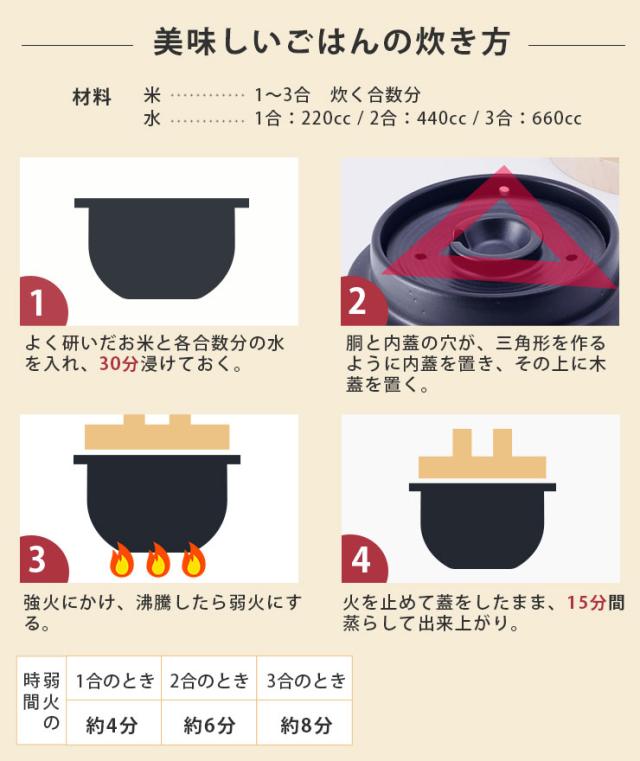 美味しいごはんの炊き方

材料　米 ………… 1〜3合　炊く合数分
水 ………… 1合：220cc / 2合：440cc / 3合：660cc

1
よく研いだお米と各合数分の水を入れ、30分浸けておく。

2
胴と内蓋の穴が、三角形を作るように内蓋を置き、その上に木蓋を置く。

3
強火にかけ、沸騰したら弱火にする。

4
火を止めて蓋をしたまま、15分間蒸らして出来上がり。

| 弱火の時間 | 1合のとき | 2合のとき | 3合のとき |
|---|---|---|---|
| | 約4分 | 約6分 | 約8分 |