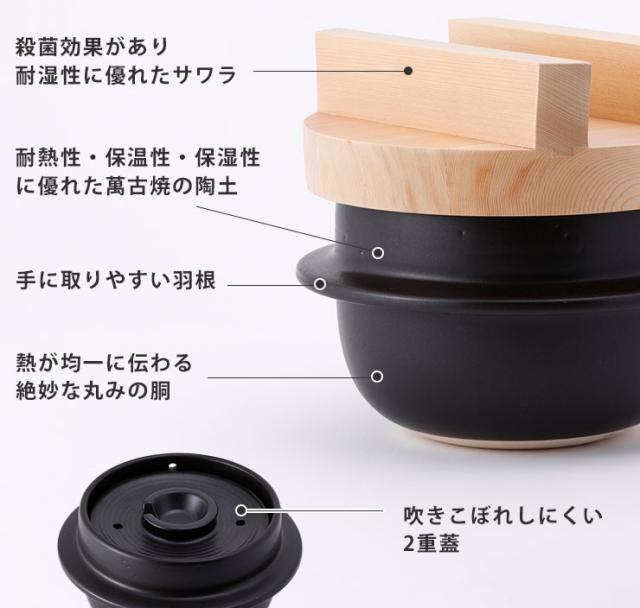 殺菌効果があり
耐湿性に優れたサワラ

耐熱性・保温性・保湿性
に優れた萬古焼の陶土

手に取りやすい羽根

熱が均一に伝わる
絶妙な丸みの胴

吹きこぼれしにくい
2重蓋