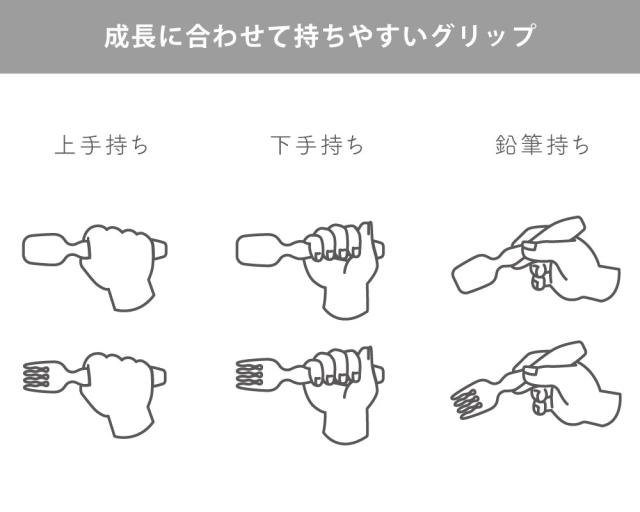 成長に合わせて持ちやすいグリップ

上手持ち

下手持ち

鉛筆持ち