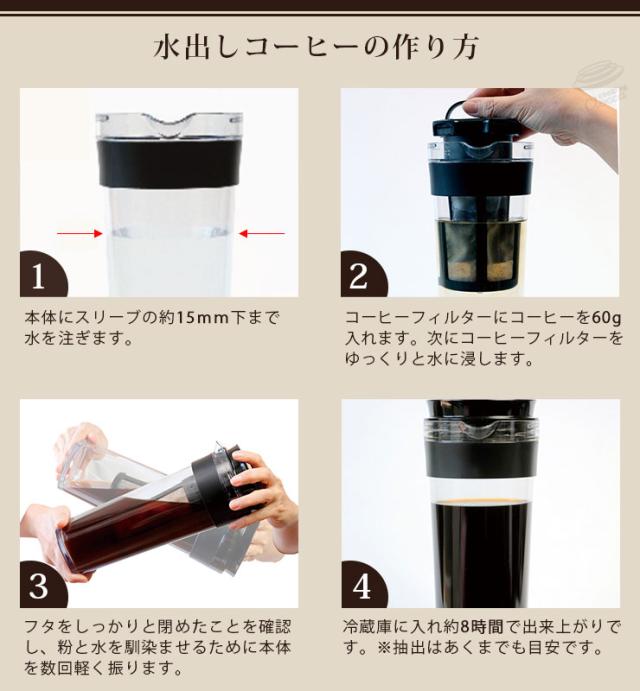 水出しコーヒーの作り方

1

本体にスリーブの約15mm下まで水を注ぎます。

2

コーヒーフィルターにコーヒーを60g入れます。次にコーヒーフィルターをゆっくりと水に浸します。

3

フタをしっかりと閉めたことを確認し、粉と水を馴染ませるために本体を数回軽く振ります。

4

冷蔵庫に入れ約8時間で出来上がりです。※抽出はあくまでも目安です。