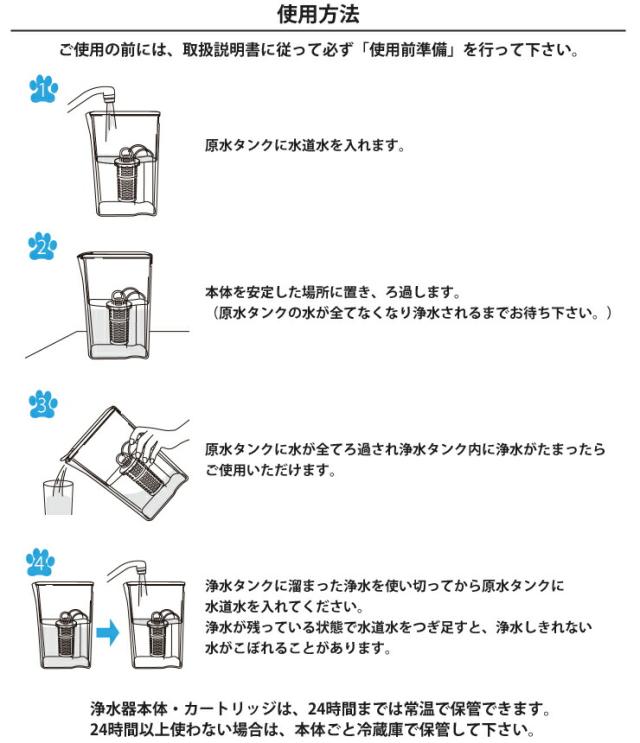 使用方法

ご使用の前には、取扱説明書に従って必ず「使用前準備」を行って下さい。

1

原水タンクに水道水を入れます。

2

本体を安定した場所に置き、ろ過します。
（原水タンクの水が全てなくなり浄水されるまでお待ち下さい。）

3

原水タンクに水が全てろ過され浄水タンク内に浄水がたまったらご使用いただけます。

4

浄水タンクに溜まった浄水を使い切ってから原水タンクに水道水を入れてください。
浄水が残っている状態で水道水をつぎ足すと、浄水しきれない水がこぼれることがあります。

浄水器本体・カートリッジは、24時間までは常温で保管できます。
24時間以上使わない場合は、本体ごと冷蔵庫で保管して下さい。