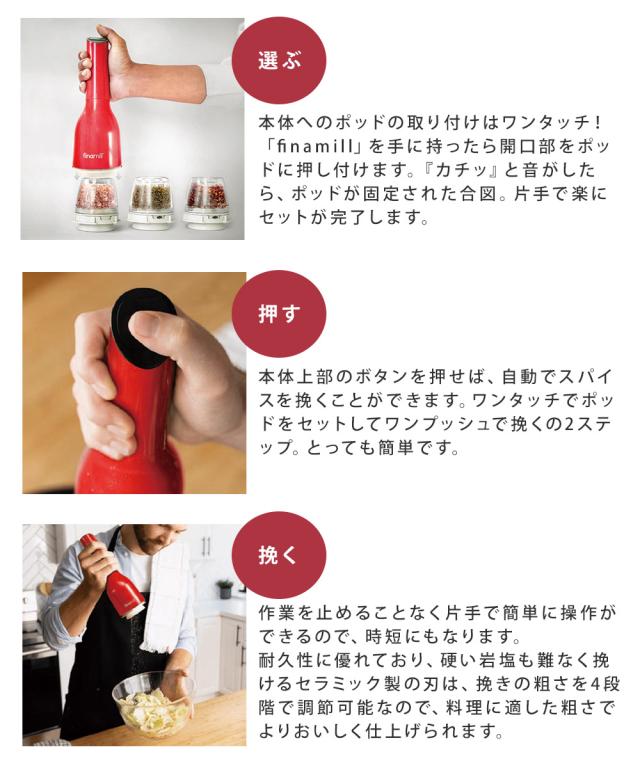 finamill

選ぶ

本体へのポッドの取り付けはワンタッチ！「finamill」を手に持ったら開口部をポッドに押し付けます。『カチッ』と音がしたら、ポッドが固定された合図。片手で楽にセットが完了します。

押す

本体上部のボタンを押せば、自動でスパイスを挽くことができます。ワンタッチでポッドをセットしてワンプッシュで挽くの2ステップ。とっても簡単です。

挽く

作業を止めることなく片手で簡単に操作ができるので、時短にもなります。
耐久性に優れており、硬い岩塩も難なく挽けるセラミック製の刃は、挽きの粗さを4段階で調節可能なので、料理に適した粗さでよりおいしく仕上げられます。