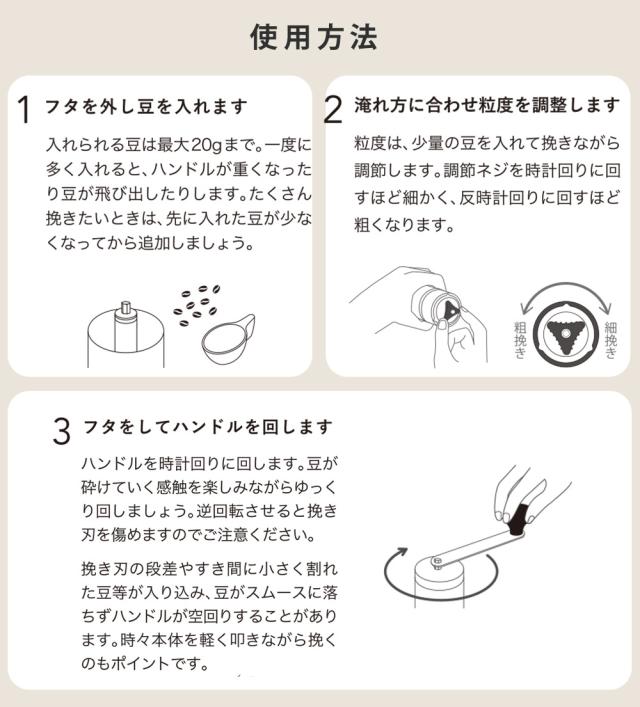 使用方法

1 フタを外し豆を入れます

入れられる豆は最大20gまで。一度に多く入れると、ハンドルが重くなったり豆が飛び出したりします。たくさん挽きたいときは、先に入れた豆が少なくなってから追加しましょう。

2 淹れ方に合わせ粒度を調整します

粒度は、少量の豆を入れて挽きながら調節します。調節ネジを時計回りに回すほど細かく、反時計回りに回すほど粗くなります。

粗挽き

細挽き

3 フタをしてハンドルを回します

ハンドルを時計回りに回します。豆が砕けていく感触を楽しみながらゆっくり回しましょう。逆回転させると挽き刃を傷めますのでご注意ください。

挽き刃の段差やすき間に小さく割れた豆等が入り込み、豆がスムースに落ちずハンドルが空回りすることがあります。時々本体を軽く叩きながら挽くのもポイントです。