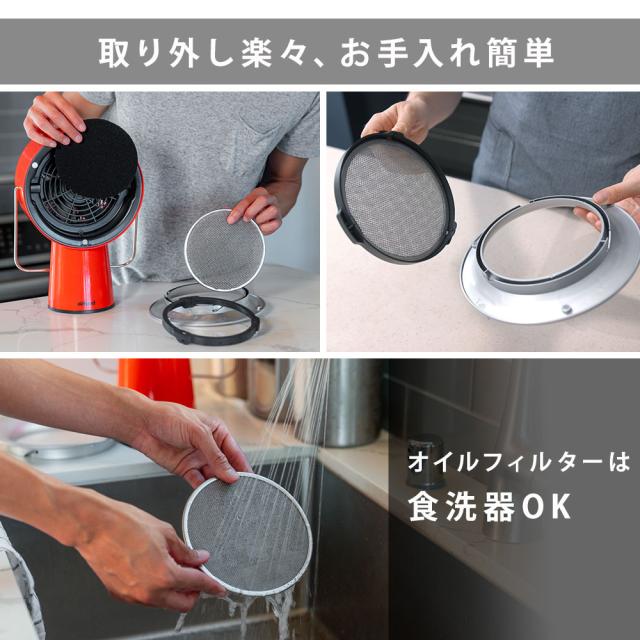 取り外し楽々、お手入れ簡単

オイルフィルターは
食洗器OK