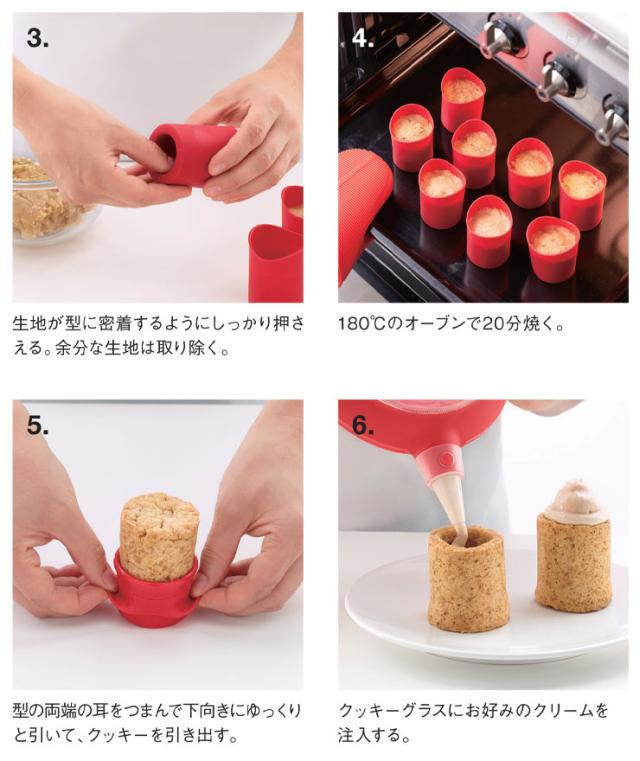 3.

生地が型に密着するようにしっかり押さえる。余分な生地は取り除く。

4.

180℃のオーブンで20分焼く。

5.

型の両端の耳をつまんで下向きにゆっくりと引いて、クッキーを引き出す。

6.

クッキーグラスにお好みのクリームを注入する。