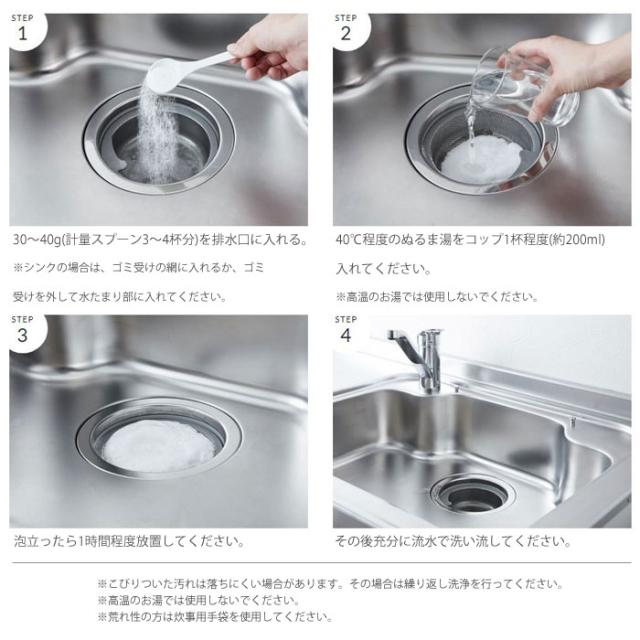 STEP
1

30～40g(計量スプーン3～4杯分)を排水口に入れる。

※シンクの場合は、ゴミ受けの網に入れるか、ゴミ受けを外して水たまり部に入れてください。

STEP
2

40℃程度のぬるま湯をコップ1杯程度(約200ml)入れてください。

※高温のお湯では使用しないでください。

STEP
3

泡立ったら1時間程度放置してください。

STEP
4

その後充分に流水で洗い流してください。

※こびりついた汚れは落ちにくい場合があります。その場合は繰り返し洗浄を行ってください。
※高温のお湯では使用しないでください。
※荒れ性の方は炊事用手袋を使用してください。