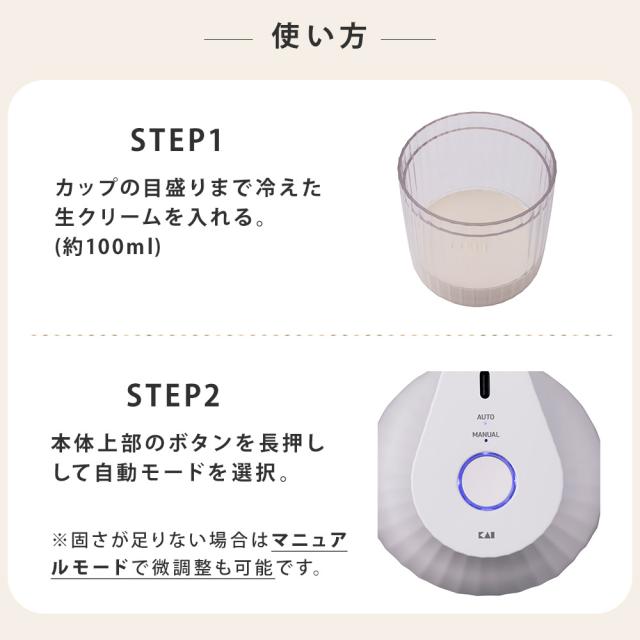 使い方

STEP1

カップの目盛りまで冷えた生クリームを入れる。
(約100ml)

STEP2

本体上部のボタンを長押しして自動モードを選択。

※固さが足りない場合はマニュアルモードで微調整も可能です。

AUTO
MANUAL

KAI