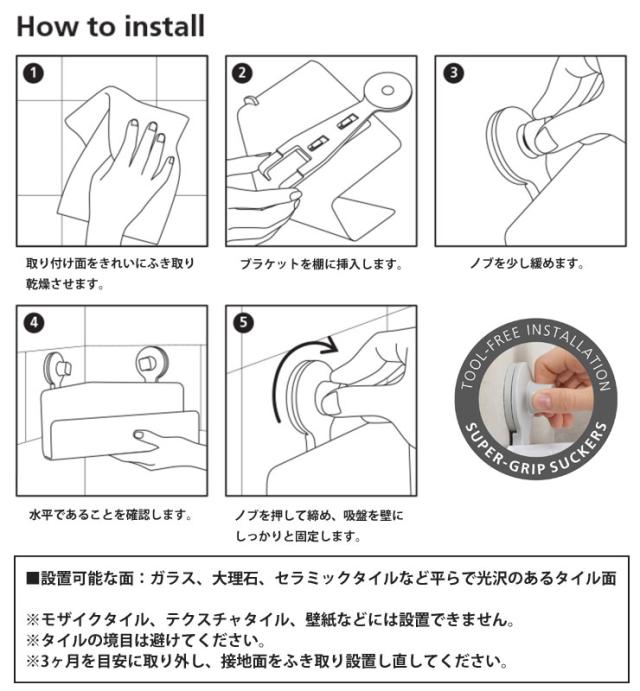 How to install

1

取り付け面をきれいにふき取り乾燥させます。

2

ブラケットを棚に挿入します。

3

ノブを少し緩めます。

4

水平であることを確認します。

5

ノブを押して締め、吸盤を壁にしっかりと固定します。

TOOL-FREE INSTALLATION
SUPER-GRIP SUCKERS

■設置可能な面：ガラス、大理石、セラミックタイルなど平らで光沢のあるタイル面

※モザイクタイル、テクスチャタイル、壁紙などには設置できません。
※タイルの境目は避けてください。
※3ヶ月を目安に取り外し、接地面をふき取り設置し直してください。