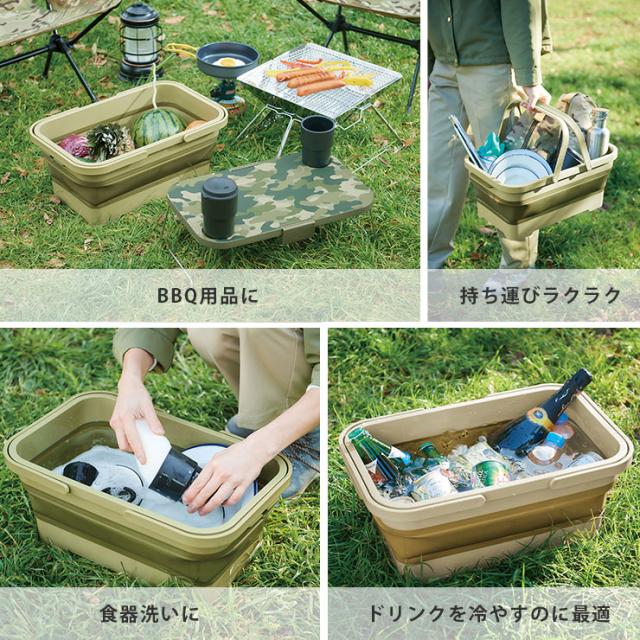 BBQ用品に

持ち運びラクラク

食器洗いに

ドリンクを冷やすのに最適