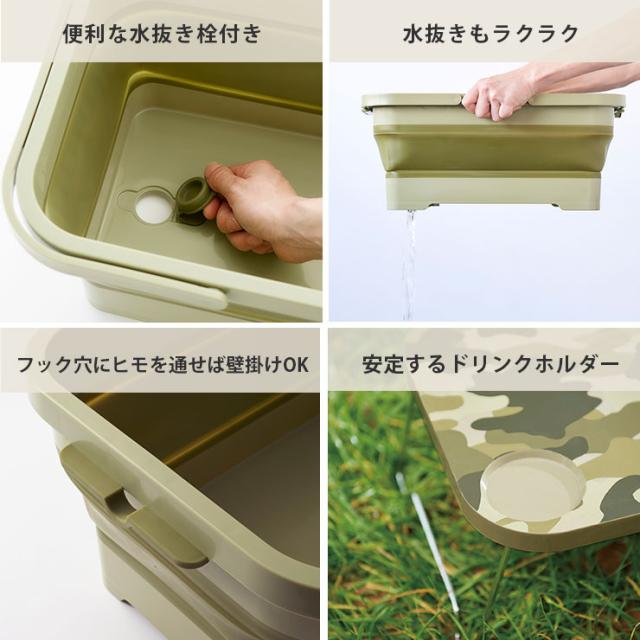 便利な水抜き栓付き

水抜きもラクラク

フック穴にヒモを通せば壁掛けOK

安定するドリンクホルダー