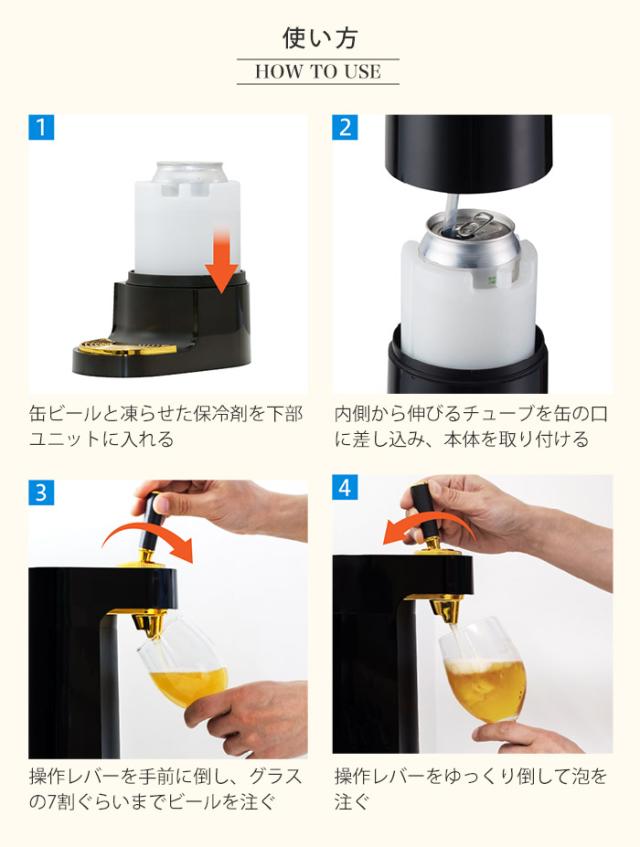 使い方
HOW TO USE

1

缶ビールと凍らせた保冷剤を下部ユニットに入れる

2

内側から伸びるチューブを缶の口に差し込み、本体を取り付ける

3

操作レバーを手前に倒し、グラスの7割ぐらいまでビールを注ぐ

4

操作レバーをゆっくり倒して泡を注ぐ