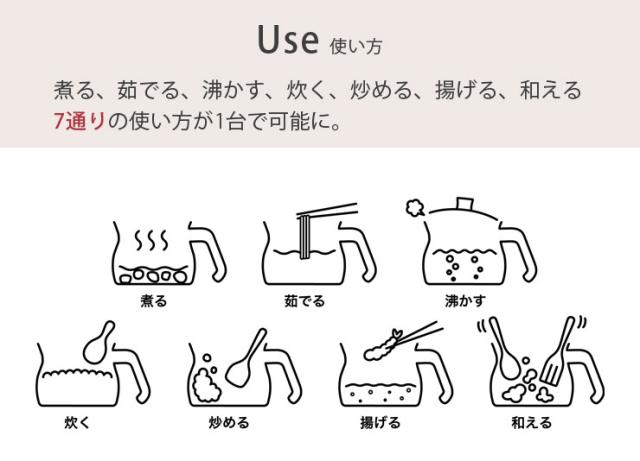 Use 使い方

煮る、茹でる、沸かす、炊く、炒める、揚げる、和える
7通りの使い方が1台で可能に。

煮る

茹でる

沸かす

炊く

炒める

揚げる

和える