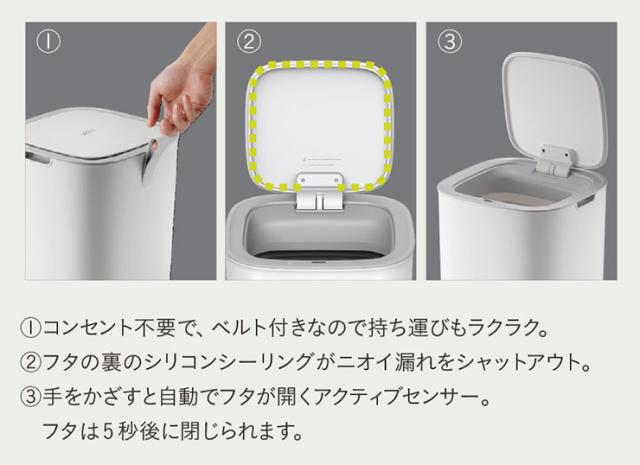 ①

②

③

①コンセント不要で、ベルト付きなので持ち運びもラクラク。

②フタの裏のシリコンシーリングがニオイ漏れをシャットアウト。

③手をかざすと自動でフタが開くアクティブセンサー。
フタは5秒後に閉じられます。