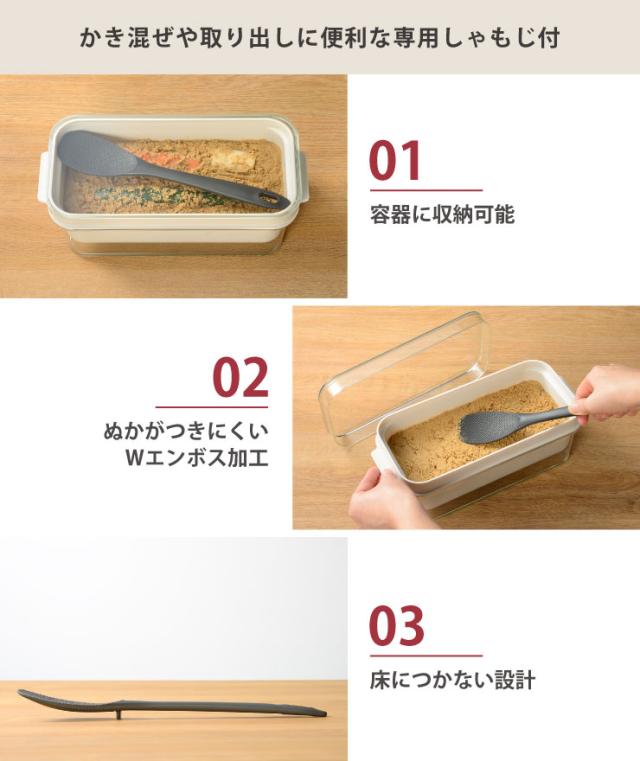 かき混ぜや取り出しに便利な専用しゃもじ付

01

容器に収納可能

02

ぬかがつきにくい
Wエンボス加工

03

床につかない設計