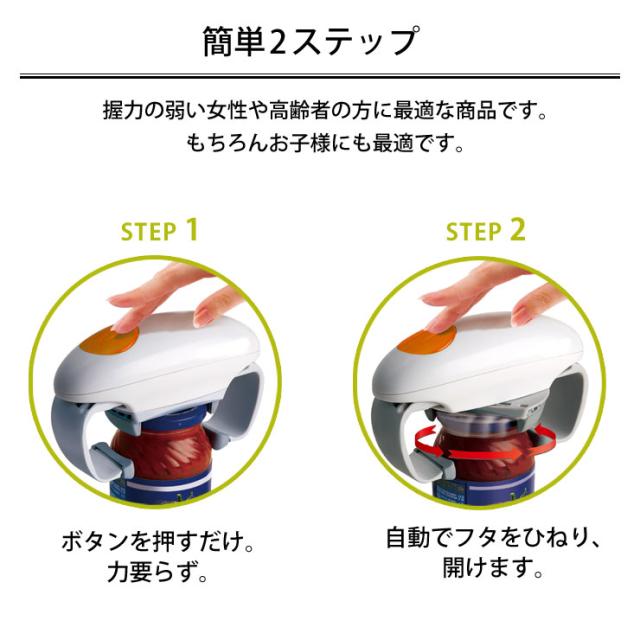 簡単2ステップ

握力の弱い女性や高齢者の方に最適な商品です。
もちろんお子様にも最適です。

STEP 1

ボタンを押すだけ。
力要らず。

STEP 2

自動でフタをひねり、
開けます。