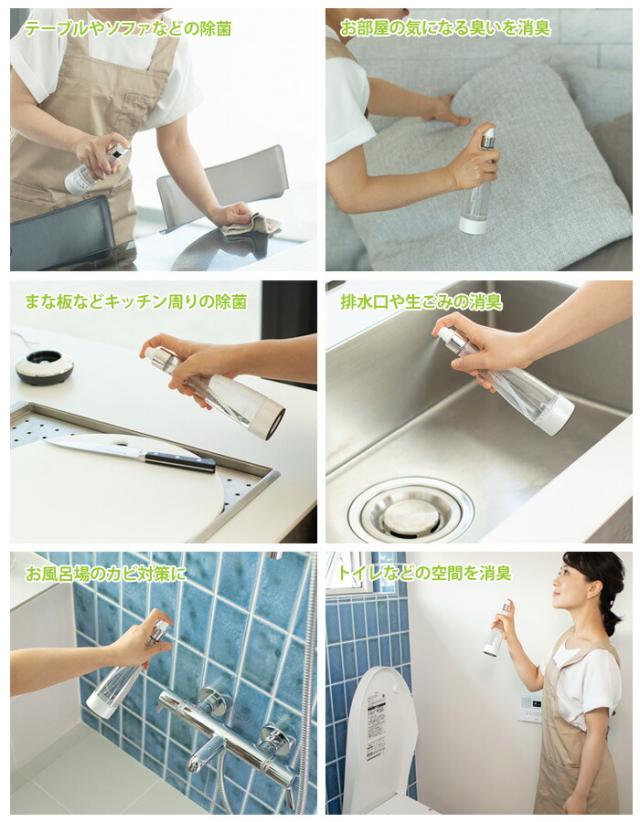 テーブルやソファなどの除菌

お部屋の気になる臭いを消臭

まな板などキッチン周りの除菌

排水口や生ごみの消臭

お風呂場のカビ対策に

トイレなどの空間を消臭