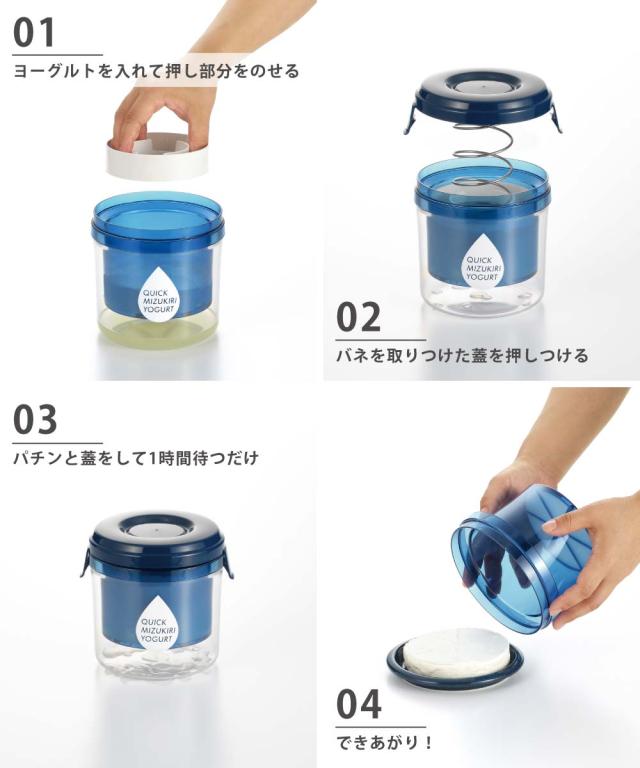 01
ヨーグルトを入れて押し部分をのせる

QUICK
MIZUKIRI
YOGURT

QUICK
MIZUKIRI
YOGURT

02
バネを取りつけた蓋を押しつける

03
パチンと蓋をして1時間待つだけ

QUICK
MIZUKIRI
YOGURT

04
できあがり！