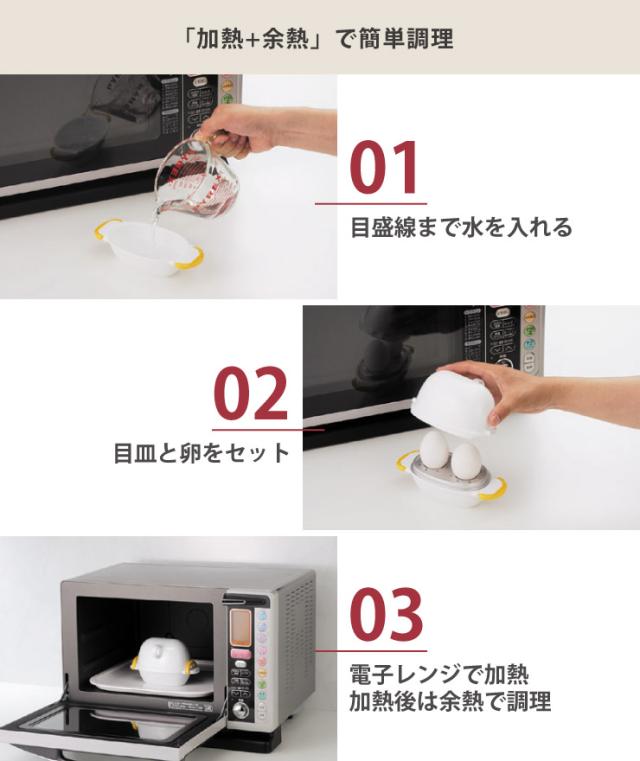 「加熱+余熱」で簡単調理

01
目盛線まで水を入れる

02
目皿と卵をセット

03
電子レンジで加熱
加熱後は余熱で調理