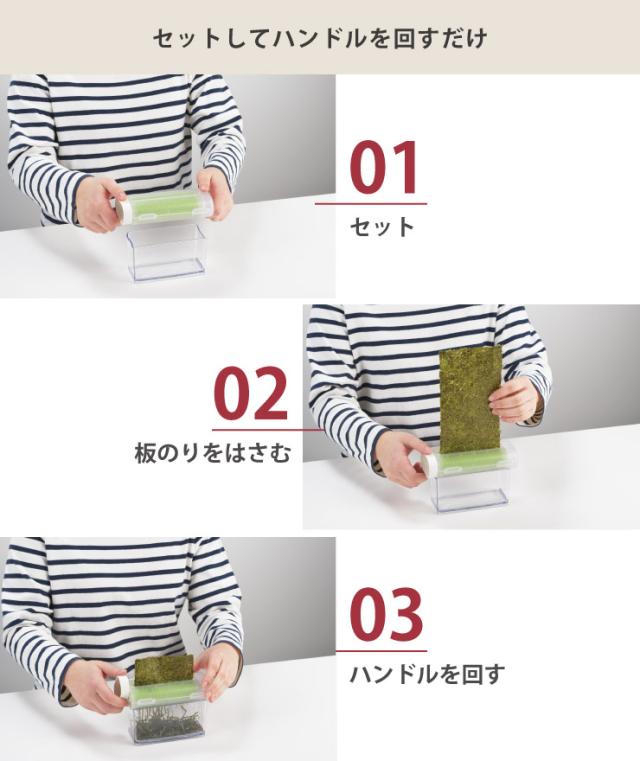 セットしてハンドルを回すだけ

01
セット

02
板のりをはさむ

03
ハンドルを回す