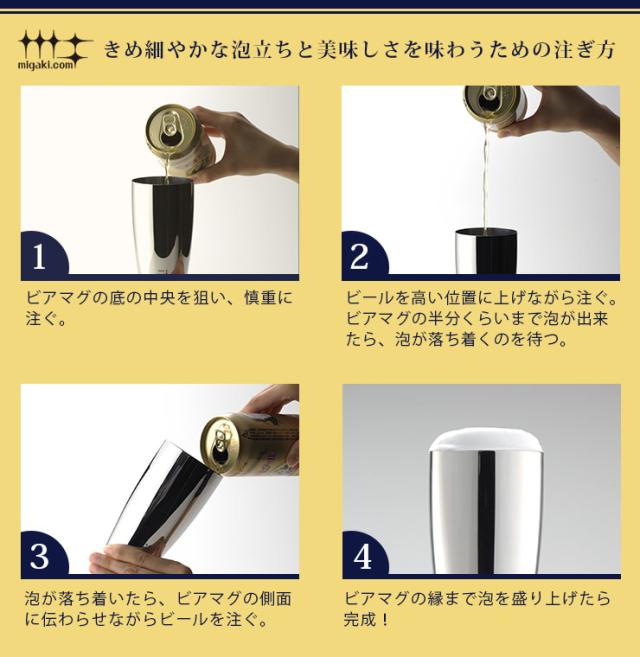 migaki.com

きめ細やかな泡立ちと美味しさを味わうための注ぎ方

1

ビアマグの底の中央を狙い、慎重に注ぐ。

2

ビールを高い位置に上げながら注ぐ。ビアマグの半分くらいまで泡が出来たら、泡が落ち着くのを待つ。

3

泡が落ち着いたら、ビアマグの側面に伝わらせながらビールを注ぐ。

4

ビアマグの縁まで泡を盛り上げたら完成！