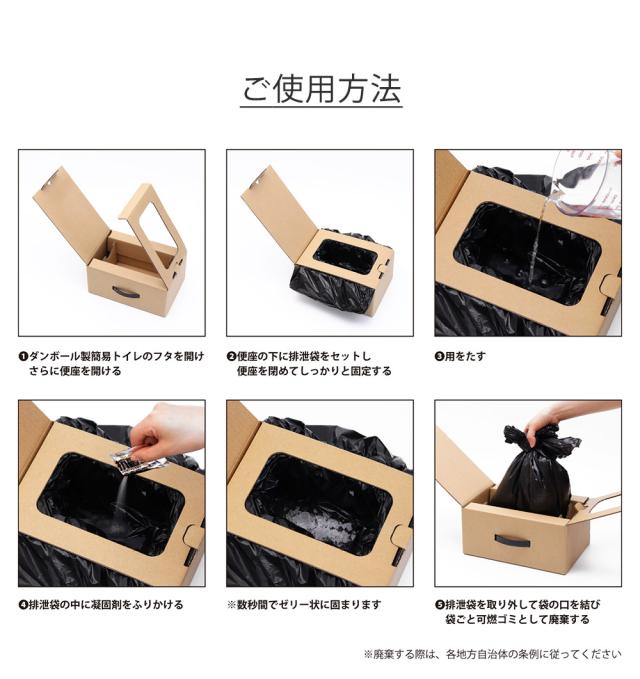 ご使用方法

❶ダンボール製簡易トイレのフタを開け さらに便座を開ける

❷便座の下に排泄袋をセットし 便座を閉めてしっかりと固定する

❸用をたす

❹排泄袋の中に凝固剤をふりかける

※数秒間でゼリー状に固まります

❺排泄袋を取り外して袋の口を結び 袋ごと可燃ゴミとして廃棄する

※廃棄する際は、各地方自治体の条例に従ってください