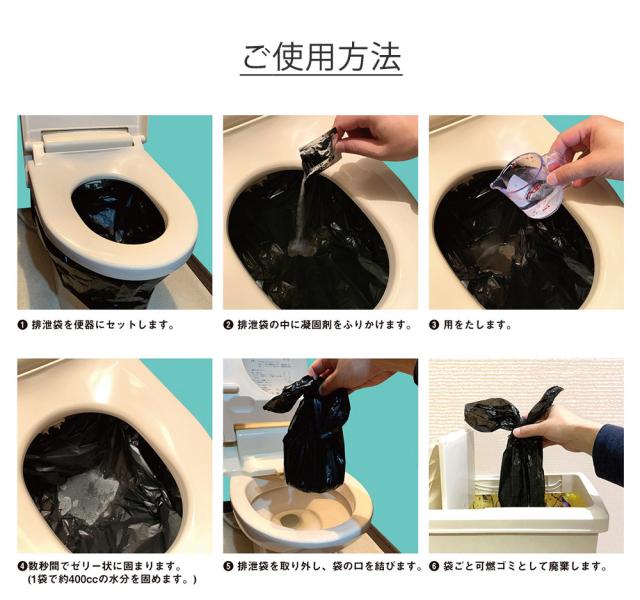 ご使用方法

❶ 排泄袋を便器にセットします。

❷ 排泄袋の中に凝固剤をふりかけます。

❸ 用をたします。

❹数秒間でゼリー状に固まります。
(1袋で約400ccの水分を固めます。)

❺ 排泄袋を取り外し、袋の口を結びます。

❻ 袋ごと可燃ゴミとして廃棄します。