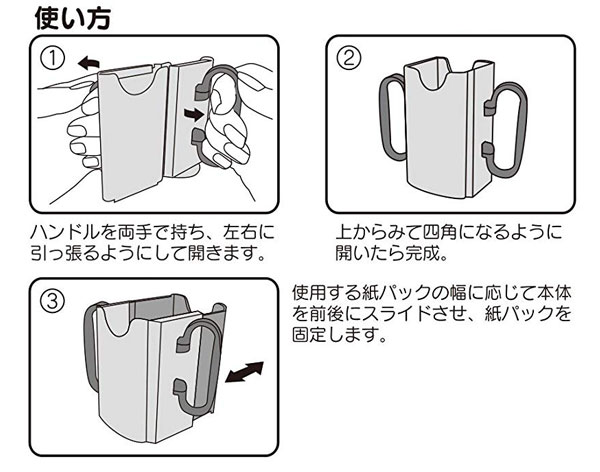 使い方

①

ハンドルを両手で持ち、左右に引っ張るようにして開きます。

②

上からみて四角になるように開いたら完成。

③

使用する紙パックの幅に応じて本体を前後にスライドさせ、紙パックを固定します。