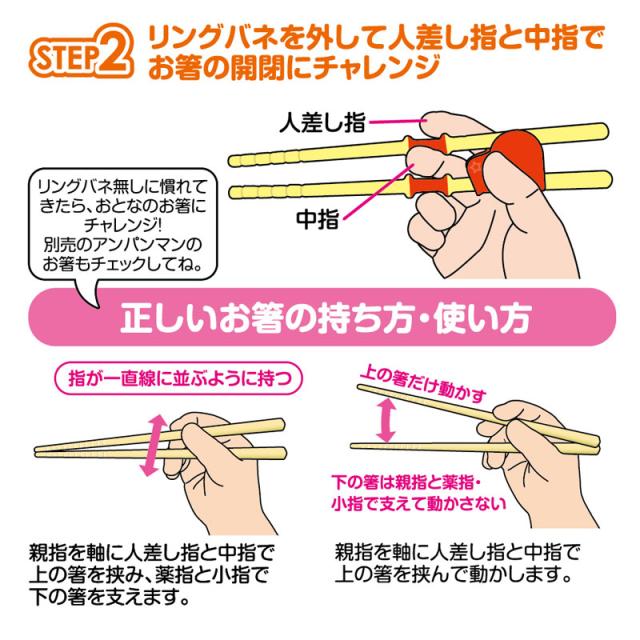 STEP2 リングバネを外して人差し指と中指でお箸の開閉にチャレンジ

人差し指

中指

リングバネ無しに慣れてきたら、おとなのお箸にチャレンジ! 別売のアンパンマンのお箸もチェックしてね。

正しいお箸の持ち方・使い方

指が一直線に並ぶように持つ

親指を軸に人差し指と中指で上の箸を挟み、薬指と小指で下の箸を支えます。

上の箸だけ動かす

下の箸は親指と薬指・小指で支えて動かさない

親指を軸に人差し指と中指で上の箸を挟んで動かします。