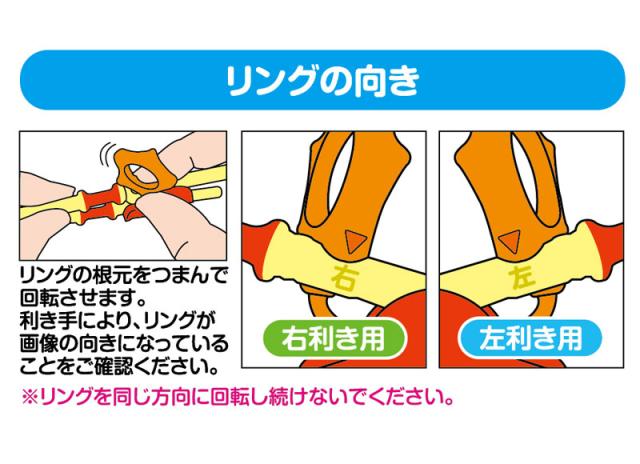 リングの向き

リングの根元をつまんで回転させます。
利き手により、リングが画像の向きになっていることをご確認ください。

右

右利き用

左

左利き用

※リングを同じ方向に回転し続けないでください。