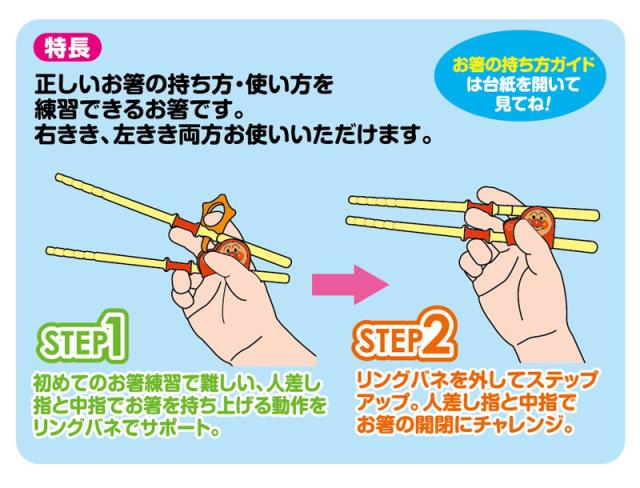 特長

正しいお箸の持ち方・使い方を練習できるお箸です。
右きき、左きき両方お使いいただけます。

お箸の持ち方ガイドは台紙を開いて見てね!

STEP1

初めてのお箸練習で難しい、人差し指と中指でお箸を持ち上げる動作をリングバネでサポート。

STEP2

リングバネを外してステップアップ。人差し指と中指でお箸の開閉にチャレンジ。