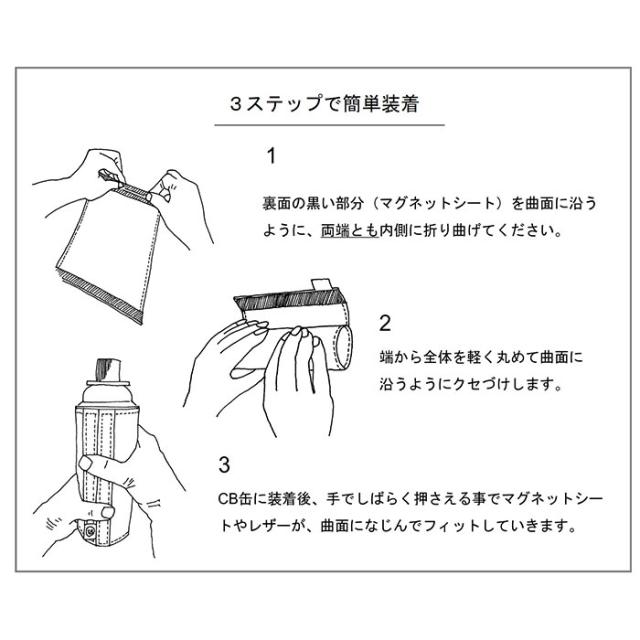 ３ステップで簡単装着

1

裏面の黒い部分（マグネットシート）を曲面に沿うように、両端とも内側に折り曲げてください。

2

端から全体を軽く丸めて曲面に沿うようにクセづけします。

3

CB缶に装着後、手でしばらく押さえる事でマグネットシートやレザーが、曲面になじんでフィットしていきます。