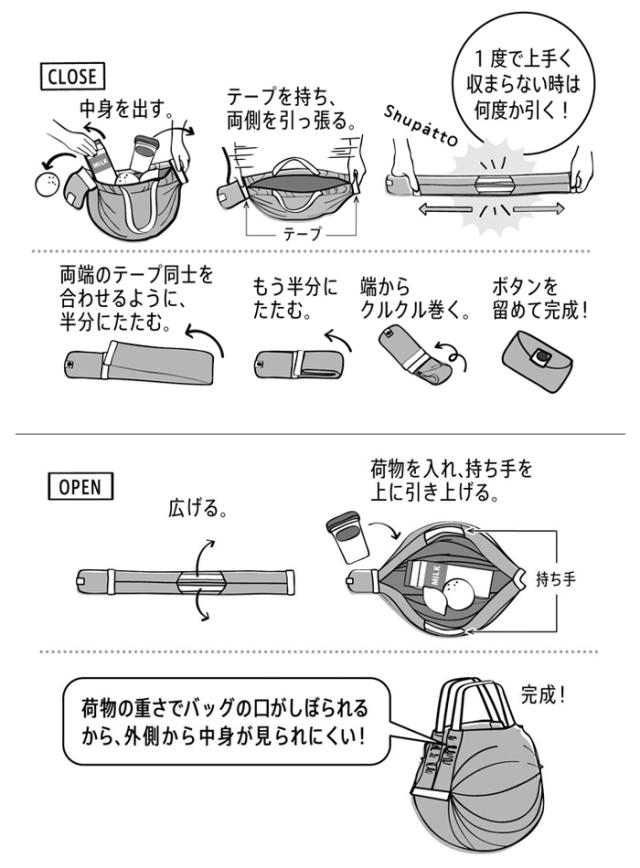 CLOSE

中身を出す。

MILK

テープを持ち、両側を引っ張る。

テープ

Shupatto

1度で上手く収まらない時は何度か引く!

両端のテープ同士を合わせるように、半分にたたむ。

もう半分にたたむ。

端からクルクル巻く。

ボタンを留めて完成!

OPEN

広げる。

荷物を入れ、持ち手を上に引き上げる。

MILK

持ち手

荷物の重さでバッグの口がしぼられるから、外側から中身が見られにくい!

完成!