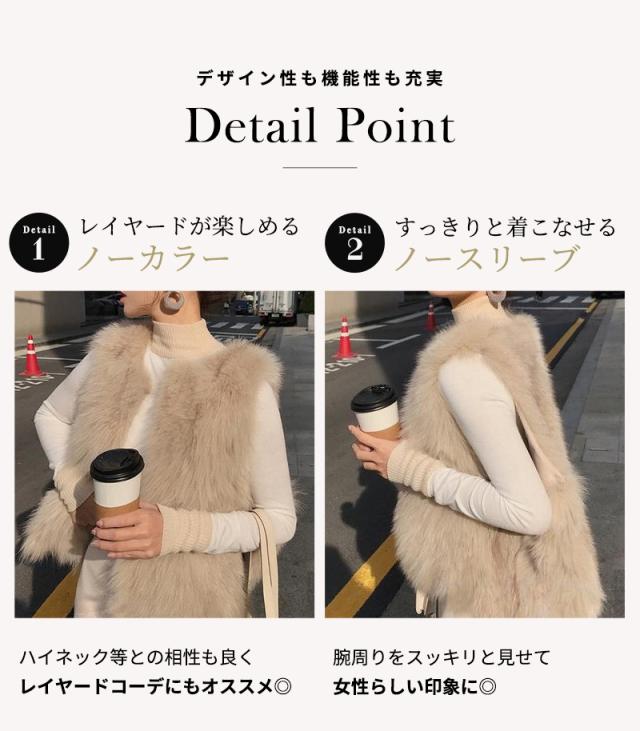 デザイン性も機能性も充実

Detail Point

Detail 1 レイヤードが楽しめる
ノーカラー

ハイネック等との相性も良く
レイヤードコーデにもオススメ◎

Detail 2 すっきりと着こなせる
ノースリーブ

腕周りをスッキリと見せて
女性らしい印象に◎