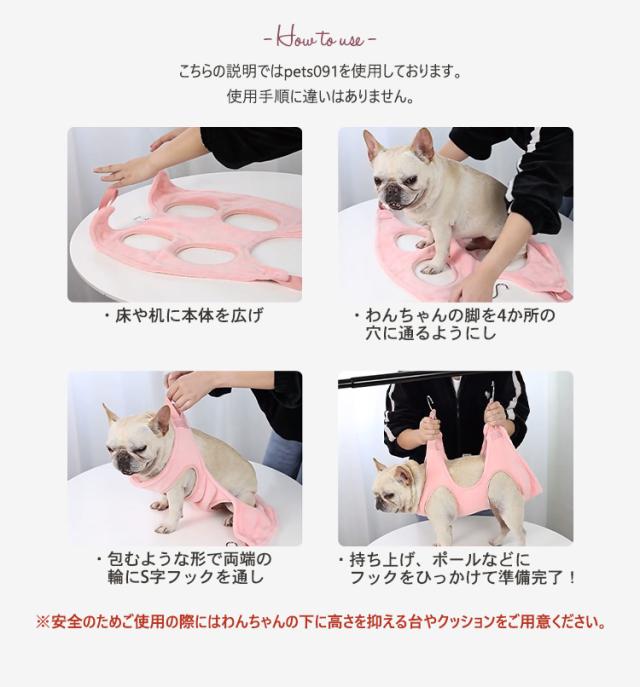 - How to use -

こちらの説明ではpets091を使用しております。
使用手順に違いはありません。

・床や机に本体を広げ

・わんちゃんの脚を4か所の穴に通るようにし

・包むような形で両端の輪にS字フックを通し

・持ち上げ、ポールなどにフックをひっかけて準備完了！

※安全のためご使用の際にはわんちゃんの下に高さを抑える台やクッションをご用意ください。