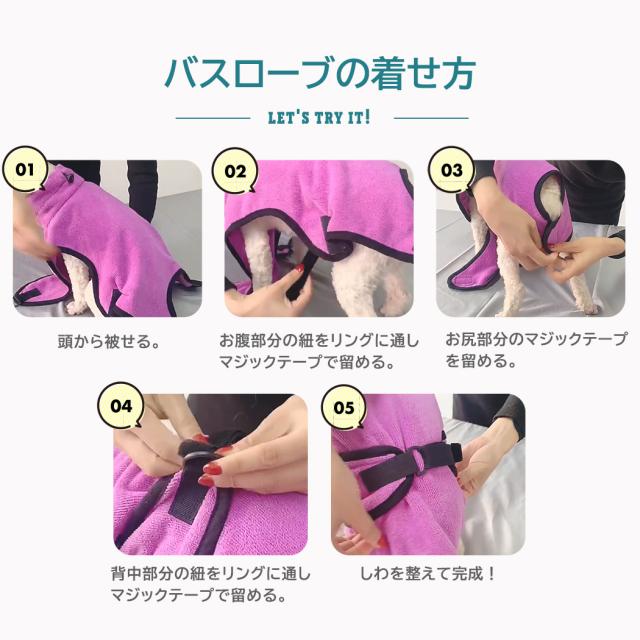 バスローブの着せ方

LET'S TRY IT!

01

頭から被せる。

02

お腹部分の紐をリングに通しマジックテープで留める。

03

お尻部分のマジックテープを留める。

04

背中部分の紐をリングに通しマジックテープで留める。

05

しわを整えて完成！