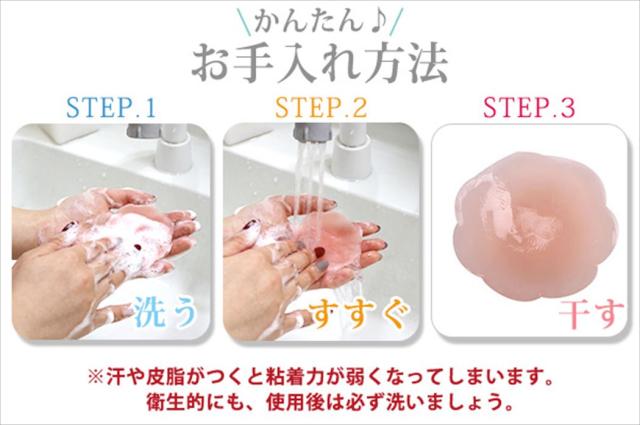 \かんたん♪/
お手入れ方法

STEP.1
洗う

STEP.2
すすぐ

STEP.3
干す

※汗や皮脂がつくと粘着力が弱くなってしまいます。
衛生的にも、使用後は必ず洗いましょう。