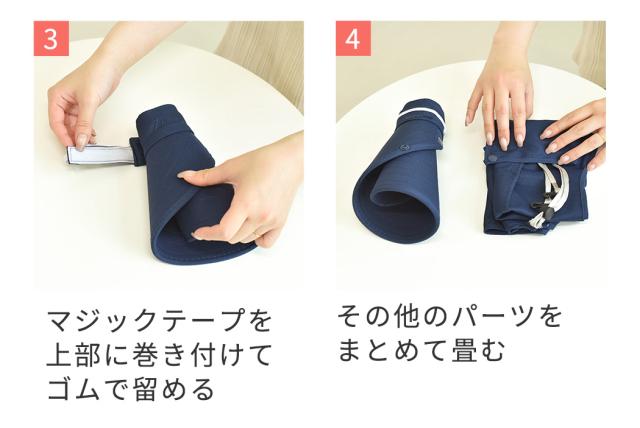 3

マジックテープを上部に巻き付けてゴムで留める

4

その他のパーツをまとめて畳む