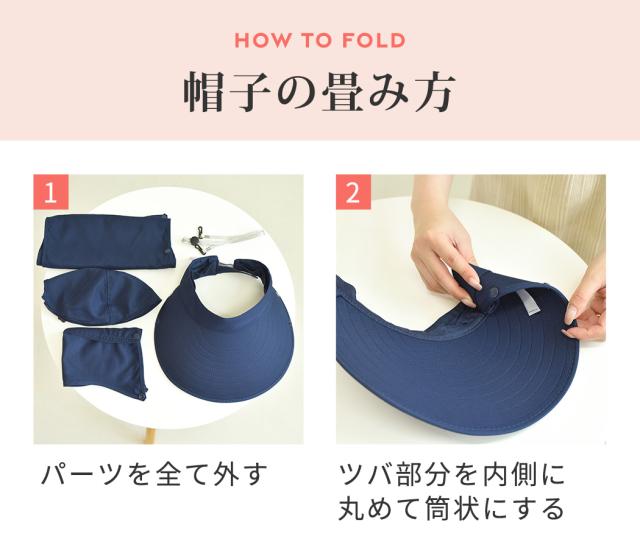 HOW TO FOLD
帽子の畳み方

1
パーツを全て外す

2
ツバ部分を内側に丸めて筒状にする