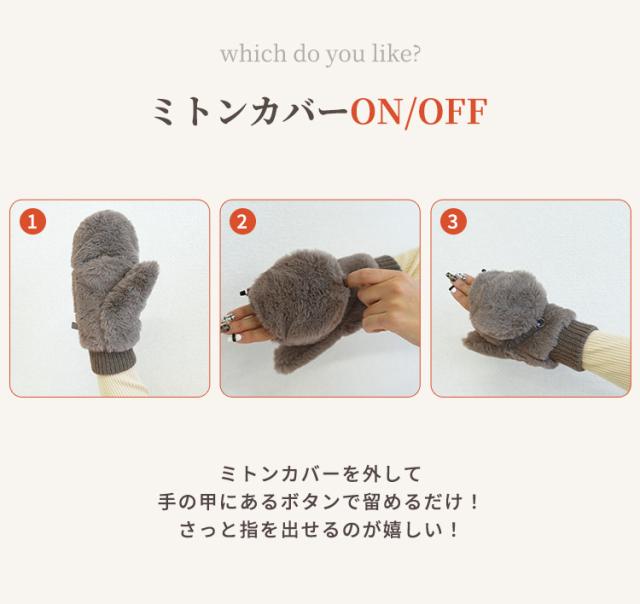 which do you like?

ミトンカバーON/OFF

1

2

3

ミトンカバーを外して
手の甲にあるボタンで留めるだけ！
さっと指を出せるのが嬉しい！