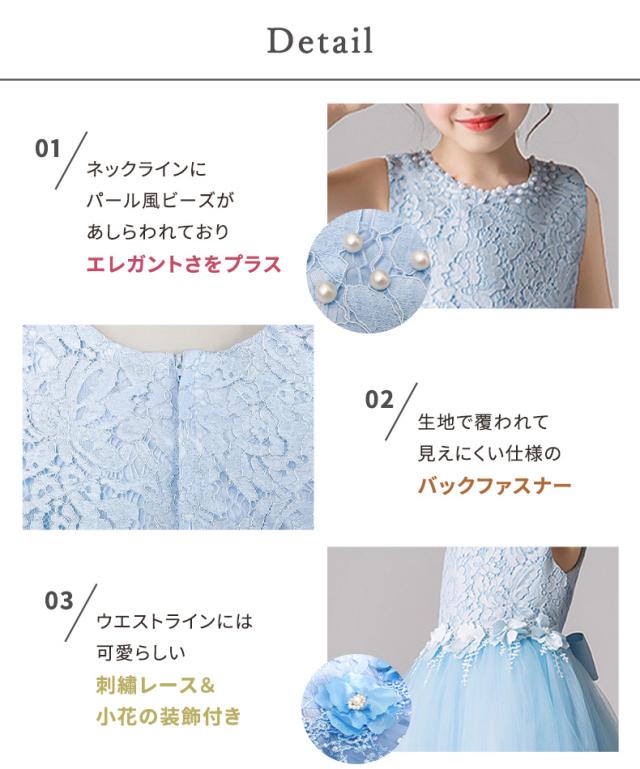 Detail

01

ネックラインに
パール風ビーズが
あしらわれており
エレガントさをプラス

02

生地で覆われて
見えにくい仕様の
バックファスナー

03

ウエストラインには
可愛らしい
刺繍レース＆
小花の装飾付き