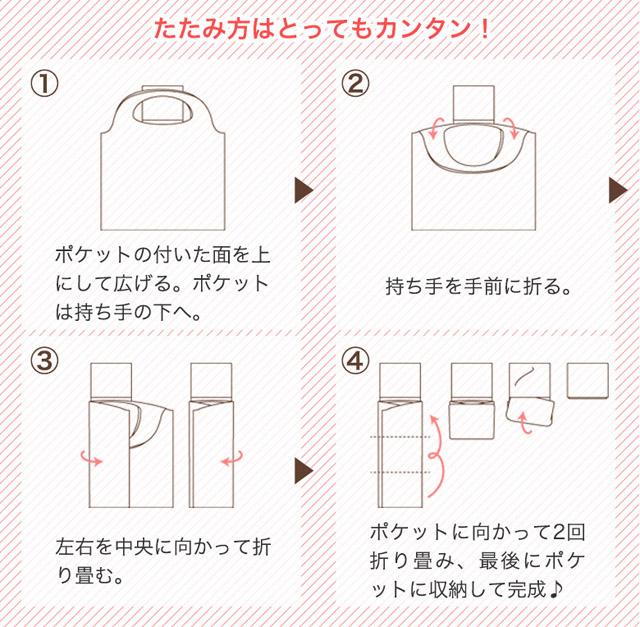 たたみ方はとってもカンタン！

①

ポケットの付いた面を上にして広げる。ポケットは持ち手の下へ。

②

持ち手を手前に折る。

③

左右を中央に向かって折り畳む。

④

ポケットに向かって2回折り畳み、最後にポケットに収納して完成♪