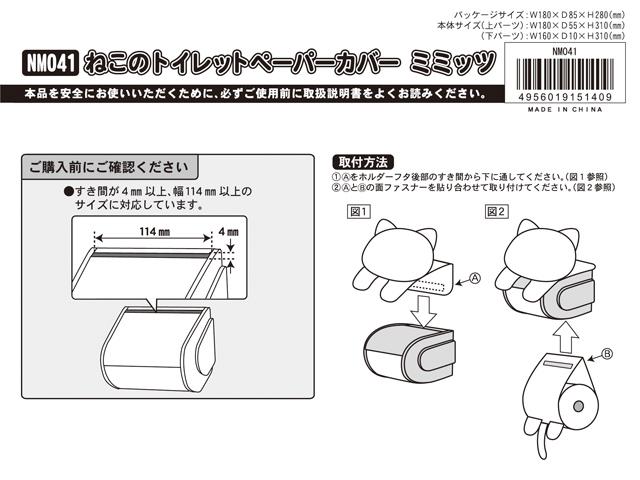 パッケージサイズ：W180×D85×H280(㎜)
本体サイズ(上パーツ)：W180×D55×H310(㎜)
(下パーツ)：W160×D10×H310(㎜)

NM041 ねこのトイレットペーパーカバー ミミッツ

NM041
4956019151409
MADE IN CHINA

本品を安全にお使いいただくために、必ずご使用前に取扱説明書をよくお読みください。

ご購入前にご確認ください

●すき間が4㎜以上、幅114㎜以上のサイズに対応しています。

114㎜
4㎜

取付方法
①Ⓐをホルダーフタ後部のすき間から下に通してください。(図1参照)
②ⒶとⒷの面ファスナーを貼り合わせて取り付けてください。(図2参照)

図1
Ⓐ
図2
Ⓑ