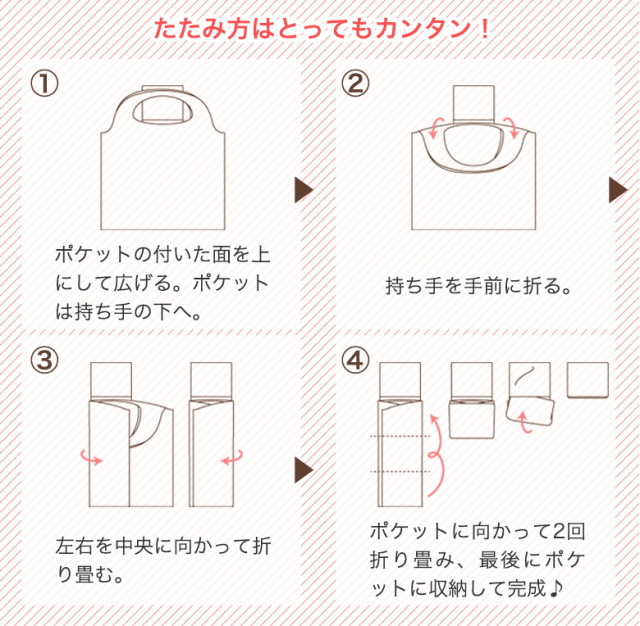 たたみ方はとってもカンタン！

①
ポケットの付いた面を上にして広げる。ポケットは持ち手の下へ。

②
持ち手を手前に折る。

③
左右を中央に向かって折り畳む。

④
ポケットに向かって2回折り畳み、最後にポケットに収納して完成♪