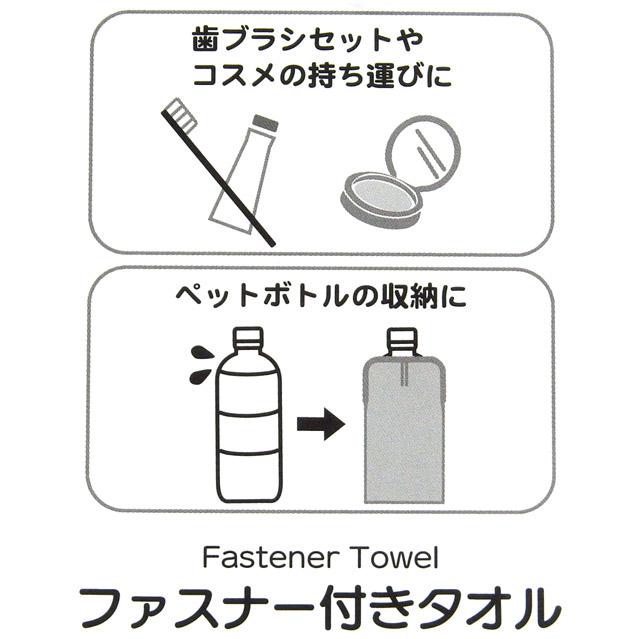 歯ブラシセットや
コスメの持ち運びに

ペットボトルの収納に

Fastener Towel
ファスナー付きタオル