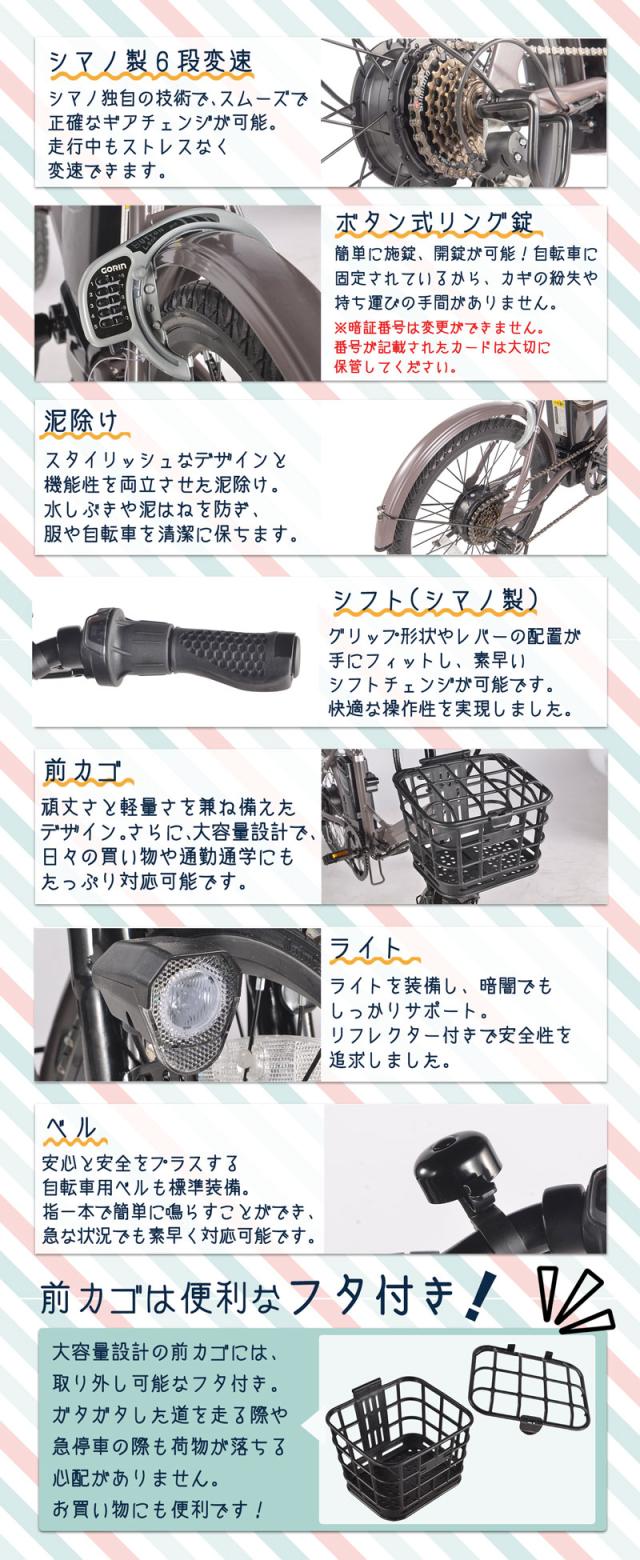 シマノ製6段変速
シマノ独自の技術で、スムーズで正確なギアチェンジが可能。走行中もストレスなく変速できます。

GORIN

ボタン式リング錠
簡単に施錠、開錠が可能！自転車に固定されているから、カギの紛失や持ち運びの手間がありません。
※暗証番号は変更ができません。番号が記載されたカードは大切に保管してください。

泥除け
スタイリッシュなデザインと機能性を両立させた泥除け。水しぶきや泥はねを防ぎ、服や自転車を清潔に保ちます。

シフト（シマノ製）
グリップ形状やレバーの配置が手にフィットし、素早いシフトチェンジが可能です。快適な操作性を実現しました。

前カゴ
頑丈さと軽量さを兼ね備えたデザイン。さらに、大容量設計で、日々の買い物や通勤通学にもたっぷり対応可能です。

ライト
ライトを装備し、暗闇でもしっかりサポート。リフレクター付きで安全性を追求しました。

ベル
安心と安全をプラスする自転車用ベルも標準装備。指一本で簡単に鳴らすことができ、急な状況でも素早く対応可能です。

前カゴは便利なフタ付き！
大容量設計の前カゴには、取り外し可能なフタ付き。ガタガタした道を走る際や急停車の際も荷物が落ちる心配がありません。お買い物にも便利です！