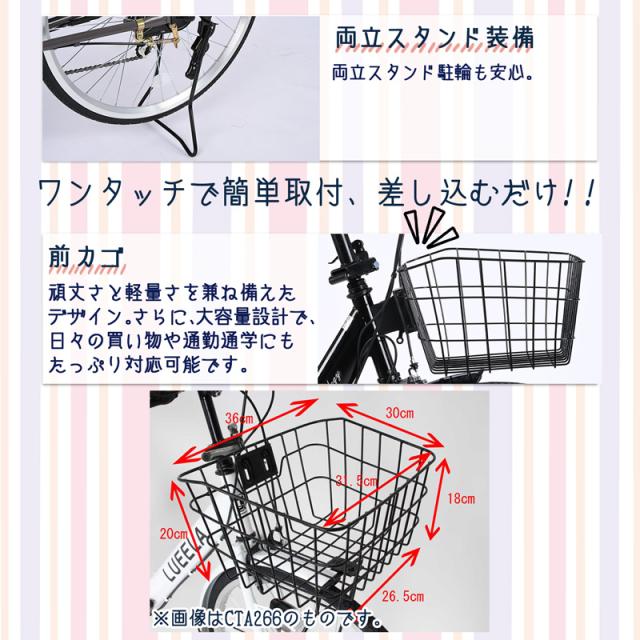 両立スタンド装備
両立スタンド駐輪も安心。

ワンタッチで簡単取付、差し込むだけ!!

前カゴ
頑丈さと軽量さを兼ね備えたデザイン。さらに、大容量設計で、日々の買い物や通勤通学にもたっぷり対応可能です。

36cm
30cm
31.5cm
18cm
20cm
26.5cm
LUEELA
※画像はCTA266のものです。