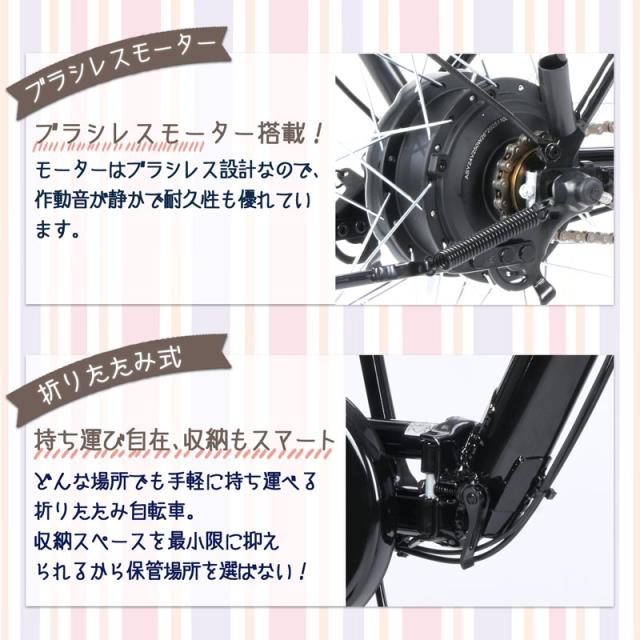 ブラシレスモーター

ブラシレスモーター搭載！
モーターはブラシレス設計なので、作動音が静かで耐久性も優れています。

折りたたみ式

持ち運び自在、収納もスマート
どんな場所でも手軽に持ち運べる折りたたみ自転車。
収納スペースを最小限に抑えられるから保管場所を選ばない！