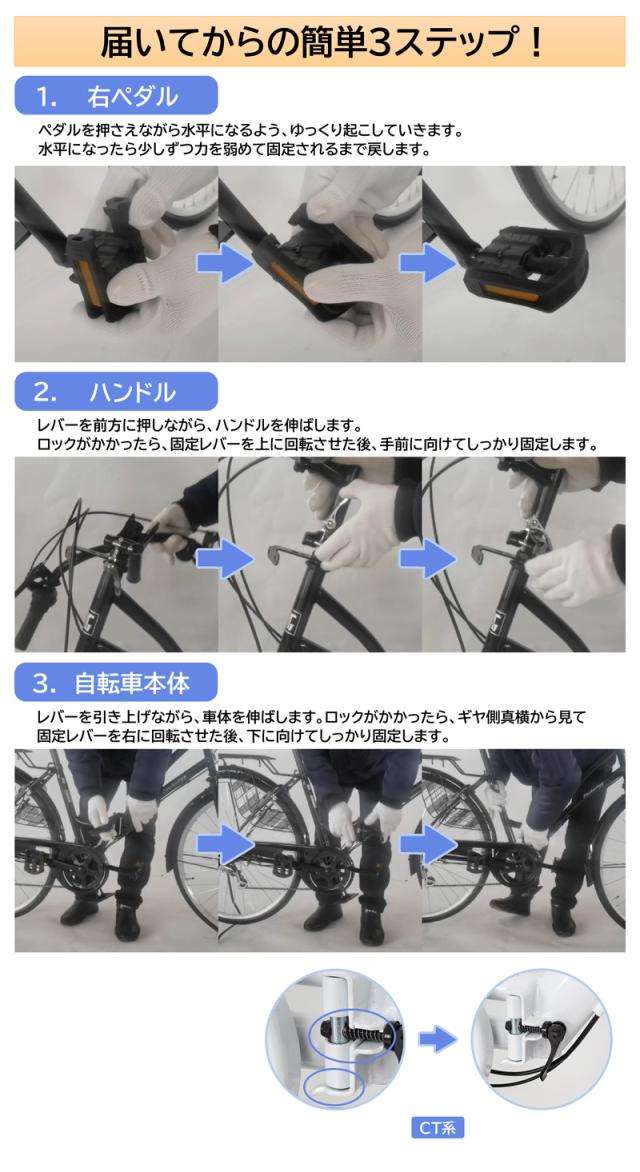 届いてからの簡単3ステップ！

1.　右ペダル

ペダルを押さえながら水平になるよう、ゆっくり起こしていきます。
水平になったら少しずつ力を弱めて固定されるまで戻します。

2.　ハンドル

レバーを前方に押しながら、ハンドルを伸ばします。
ロックがかかったら、固定レバーを上に回転させた後、手前に向けてしっかり固定します。

3.　自転車本体

レバーを引き上げながら、車体を伸ばします。ロックがかかったら、ギヤ側真横から見て固定レバーを右に回転させた後、下に向けてしっかり固定します。

CT系