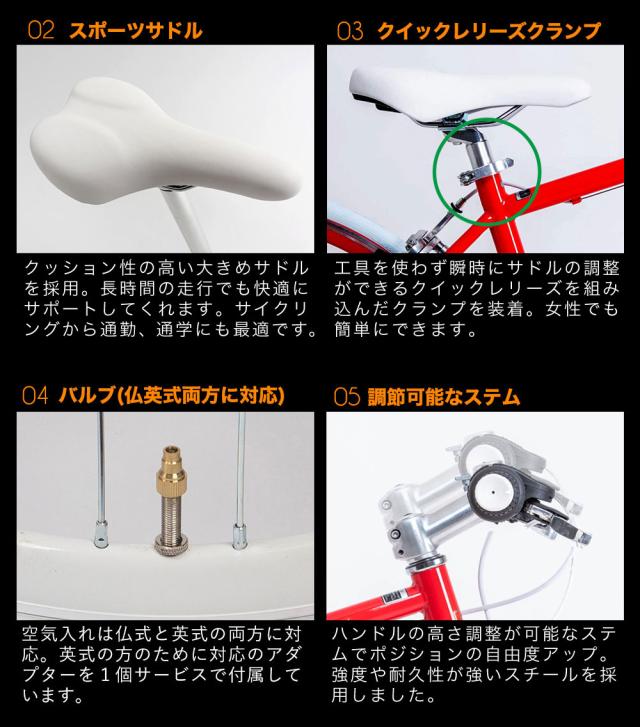 02 スポーツサドル

クッション性の高い大きめサドルを採用。長時間の走行でも快適にサポートしてくれます。サイクリングから通勤、通学にも最適です。

03 クイックレリーズクランプ

工具を使わず瞬時にサドルの調整ができるクイックレリーズを組み込んだクランプを装着。女性でも簡単にできます。

04 バルブ(仏英式両方に対応)

空気入れは仏式と英式の両方に対応。英式の方のために対応のアダプターを１個サービスで付属しています。

05 調節可能なステム

ハンドルの高さ調整が可能なステムでポジションの自由度アップ。強度や耐久性が強いスチールを採用しました。